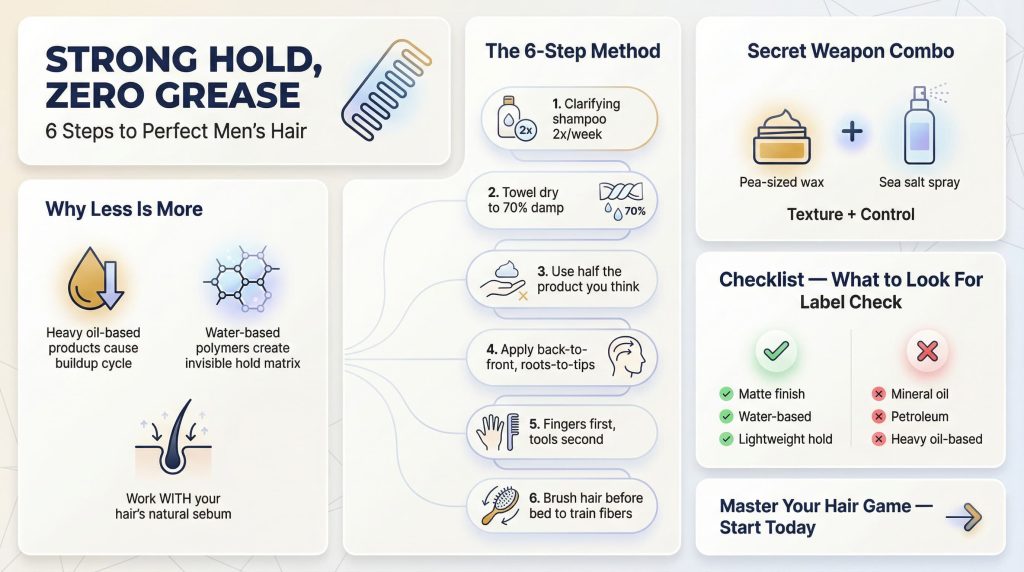 STRONG HOLD, ZERO GREASE
6 Steps to Perfect Men's Hair

Why Less Is More

Heavy oil-based products cause buildup cycle

Water-based polymers create invisible hold matrix

Work WITH your hair's natural sebum

The 6-Step Method

2x
1. Clarifying shampoo 2x/week

2. Towel dry to 70% damp
70%

3. Use half the product you think

4. Apply back-to-front, roots-to-tips

5. Fingers first, tools second

6. Brush hair before bed to train fibers

Secret Weapon Combo

Pea-sized wax
+
Sea salt spray

Texture + Control

Checklist — What to Look For
Label Check

Matte finish
Water-based
Lightweight hold

Mineral oil
Petroleum
Heavy oil-based

Master Your Hair Game — Start Today